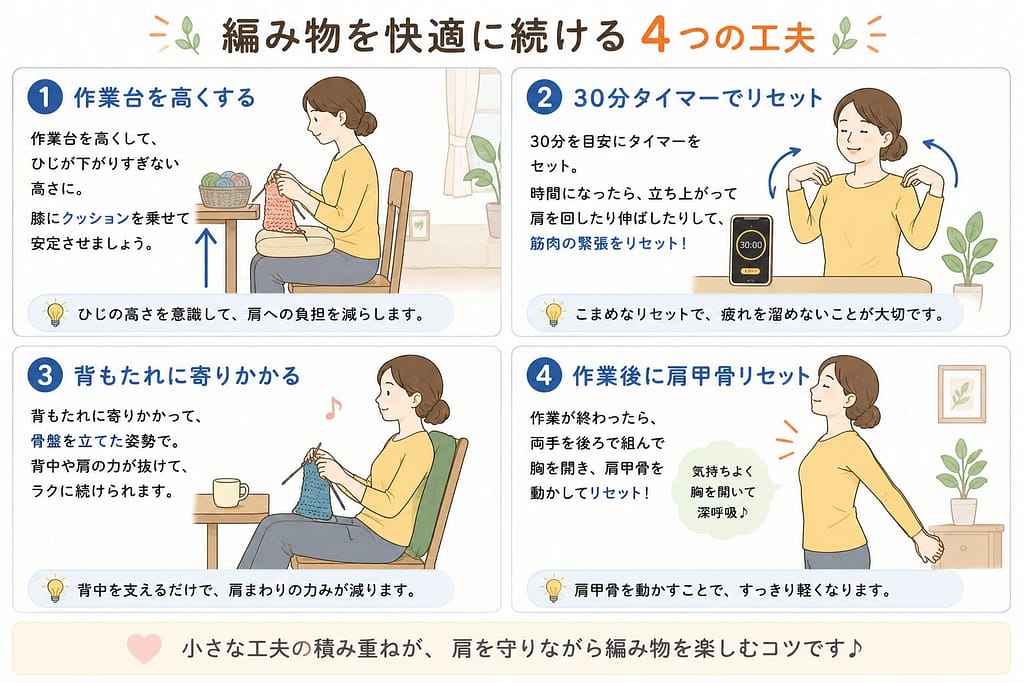 編み物を快適に続ける 4つの工夫

1 作業台を高くする

作業台を高くして、ひじが下がりすぎない高さに。

膝にクッションを乗せて安定させましょう。

ひじの高さを意識して、肩への負担を減らします。

2 30分タイマーでリセット

30分を目安にタイマーをセット。

時間になったら、立ち上がって肩を回したり伸ばしたりして、筋肉の緊張をリセット！

30:00

こまめなリセットで、疲れを溜めないことが大切です。

3 背もたれに寄りかかる

背もたれに寄りかかって、骨盤を立てた姿勢で。背中や肩の力が抜けて、ラクに続けられます。

背中を支えるだけで、肩まわりの力みが減ります。

4 作業後に肩甲骨リセット

作業が終わったら、両手を後ろで組んで胸を開き、肩甲骨を動かしてリセット！

気持ちよく胸を開いて深呼吸♪

肩甲骨を動かすことで、すっきり軽くなります。

小さな工夫の積み重ねが、肩を守りながら編み物を楽しむコツです♪