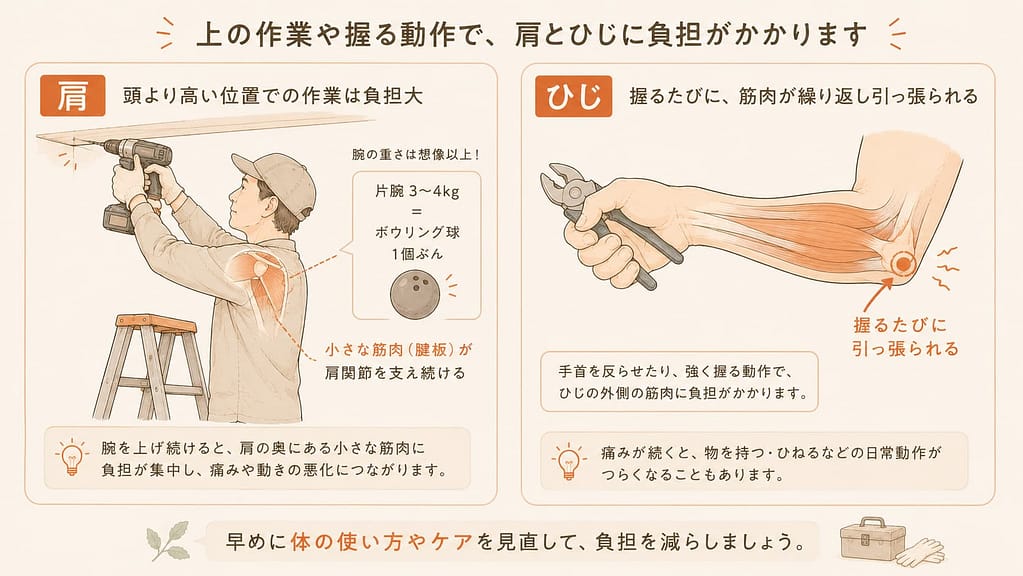 上の作業や握る動作で、肩とひじに負担がかかります

肩 頭より高い位置での作業は負担大

腕の重さは想像以上！

片腕 3〜4kg
＝
ボウリング球
1個ぶん

小さな筋肉（腱板）が
肩関節を支え続ける

腕を上げ続けると、肩の奥にある小さな筋肉に負担が集中し、痛みや動きの悪化につながります。

ひじ 握るたびに、筋肉が繰り返し引っ張られる

握るたびに
引っ張られる

手首を反らせたり、強く握る動作で、ひじの外側の筋肉に負担がかかります。

痛みが続くと、物を持つ・ひねるなどの日常動作がつらくなることもあります。

早めに体の使い方やケアを見直して、負担を減らしましょう。