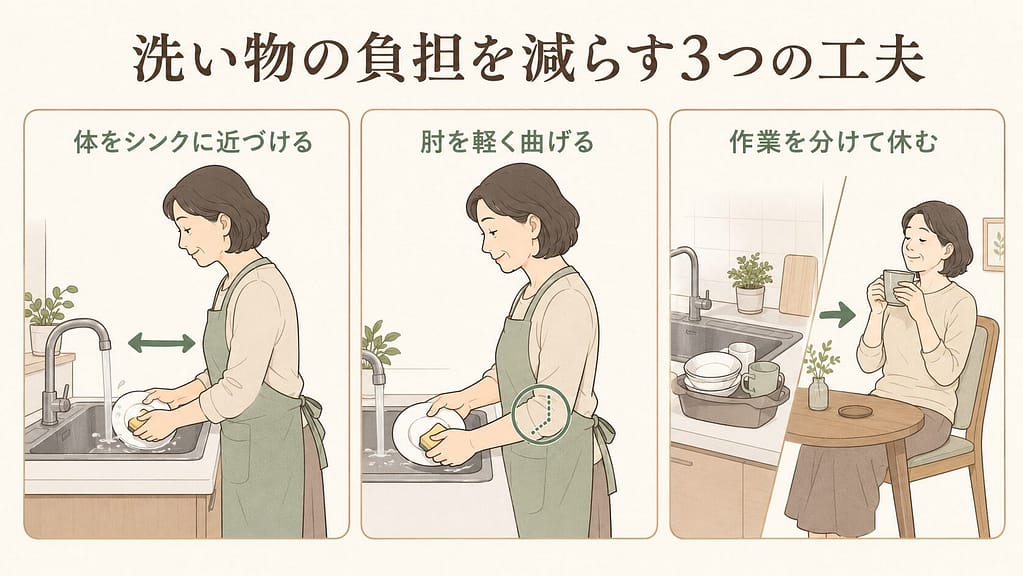 洗い物の負担を減らす3つの工夫

体をシンクに近づける

肘を軽く曲げる

作業を分けて休む